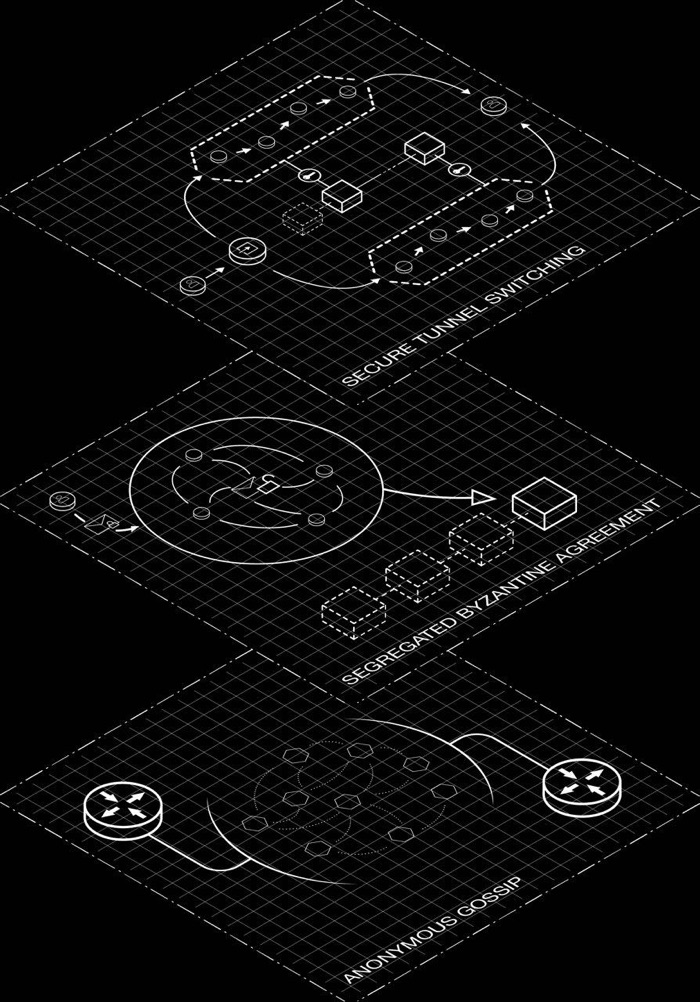 SECURE TUNNEL SWITCHING

SEGREGATED BYZANTINE AGREEMENT

ANONYMOUS GOSSIP